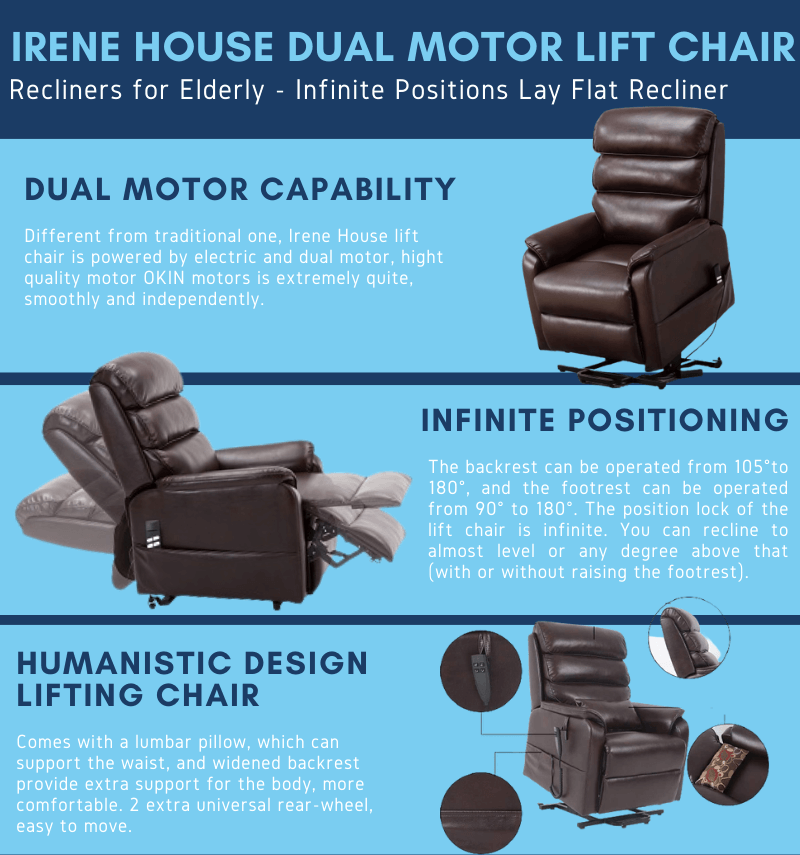 IRENE HOUSE DUAL MOTOR LIFT CHAIR

Recliners for Elderly - Infinite Positions Lay Flat Recliner

DUAL MOTOR CAPABILITY

Different from traditional one, Irene House lift chair is powered by electric and dual motor, hight quality motor OKIN motors is extremely quite, smoothly and independently.

INFINITE POSITIONING

The backrest can be operated from 105°to 180°, and the footrest can be operated from 90° to 180°. The position lock of the lift chair is infinite. You can recline to almost level or any degree above that (with or without raising the footrest).

HUMANISTIC DESIGN LIFTING CHAIR

Comes with a lumbar pillow, which can support the waist, and widened backrest provide extra support for the body, more comfortable. 2 extra universal rear-wheel, easy to move.